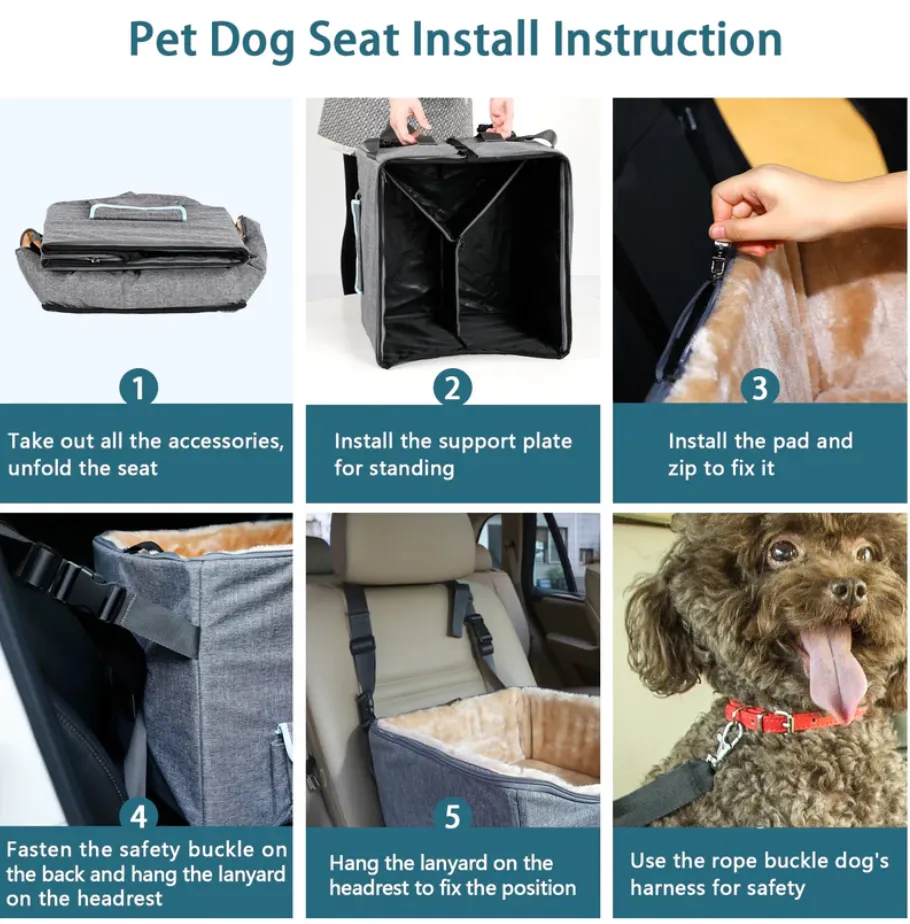 Pet Dog Seat Install Instruction

1

Take out all the accessories, unfold the seat

2

Install the support plate for standing

3

Install the pad and zip to fix it

4

Fasten the safety buckle on the back and hang the lanyard on the headrest

5

Hang the lanyard on the headrest to fix the position

Use the rope buckle dog's harness for safety