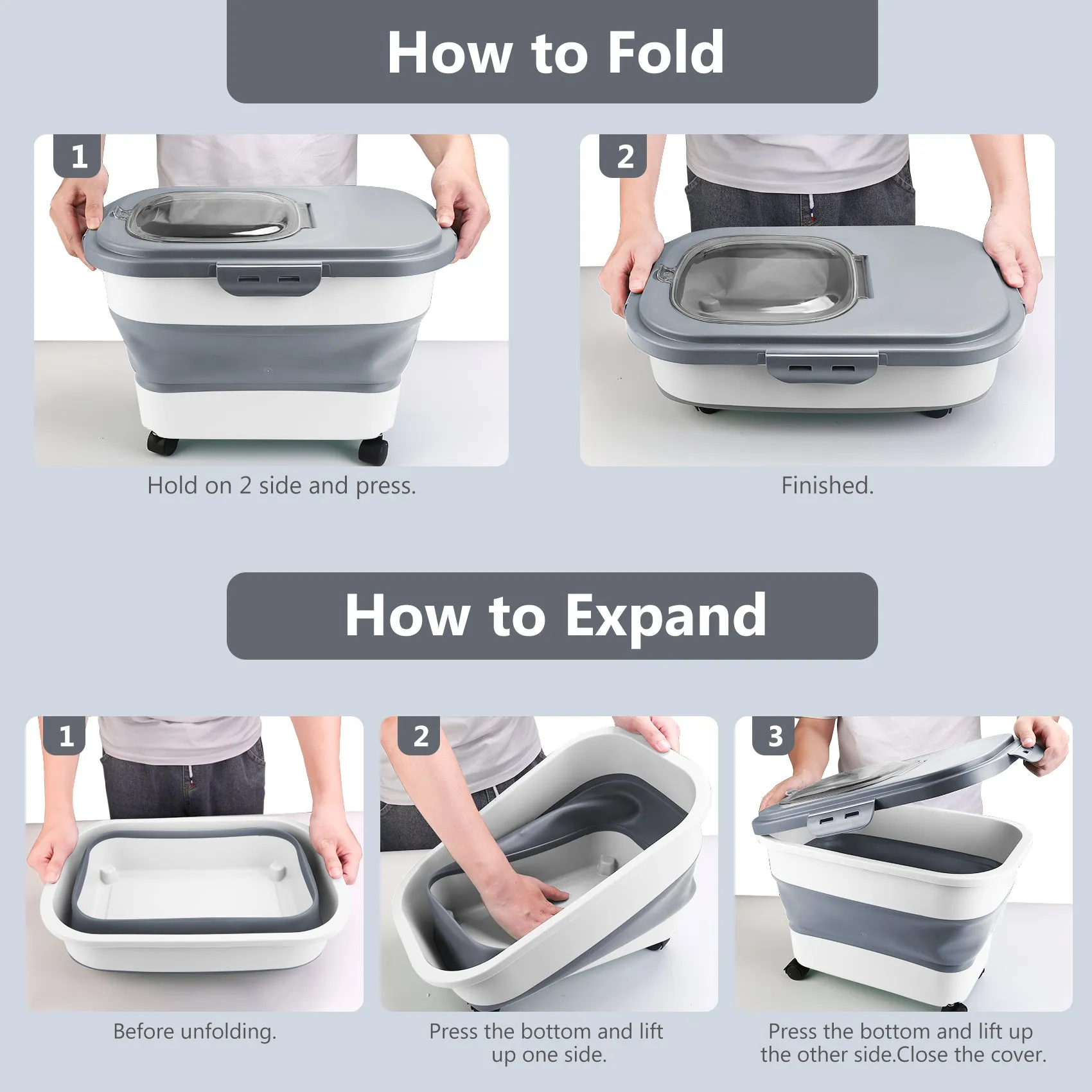 How to Fold

1

Hold on 2 side and press.

2

Finished.

How to Expand

1

Before unfolding.

2

Press the bottom and lift up one side.

3

Press the bottom and lift up the other side.Close the cover.